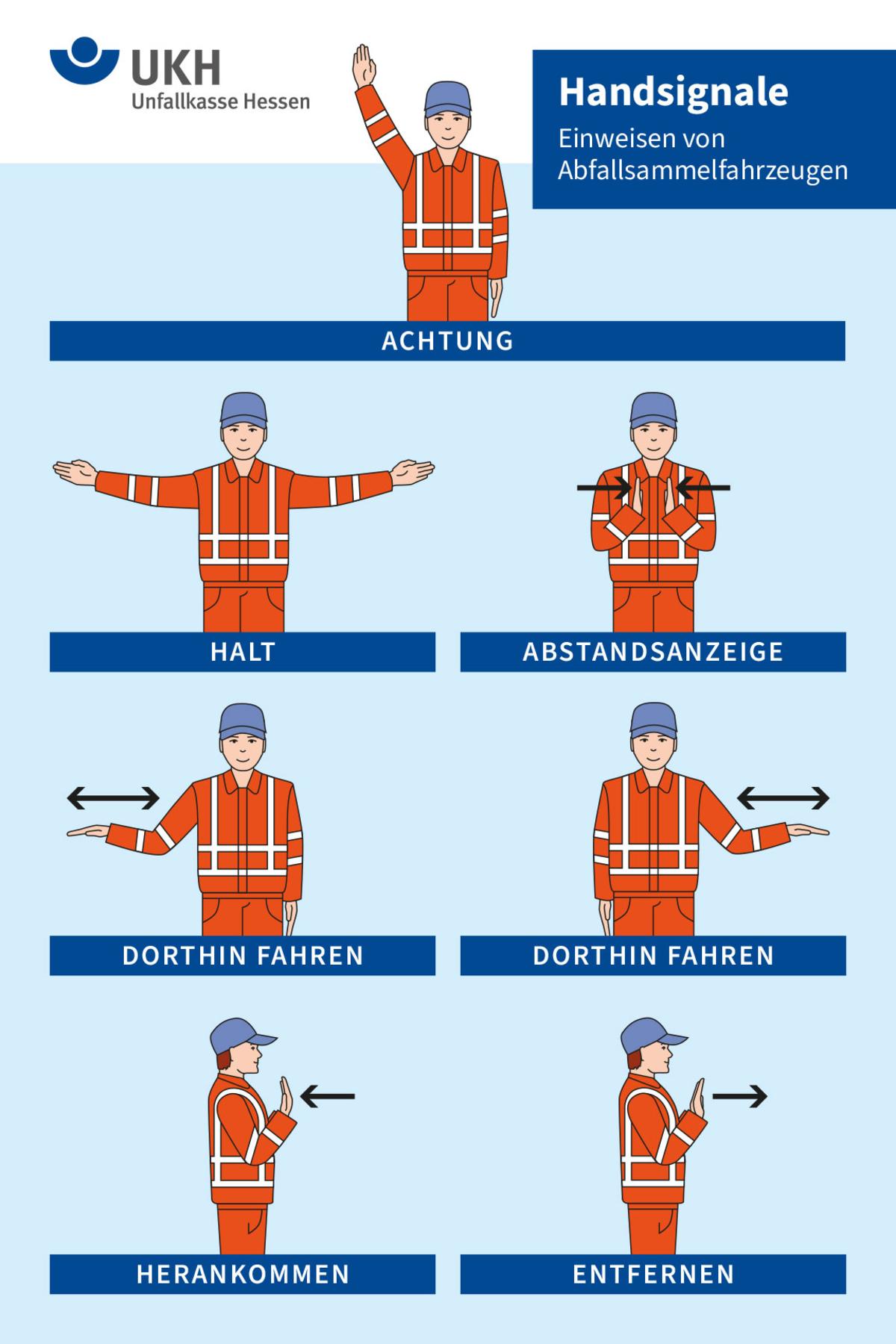 UKH
Unfallkasse Hessen

Handsignale
Einweisen von Abfallsammelfahrzeugen

ACHTUNG

HALT

ABSTANDSANZEIGE

DORTHIN FAHREN

DORTHIN FAHREN

HERANKOMMEN

ENTFERNEN